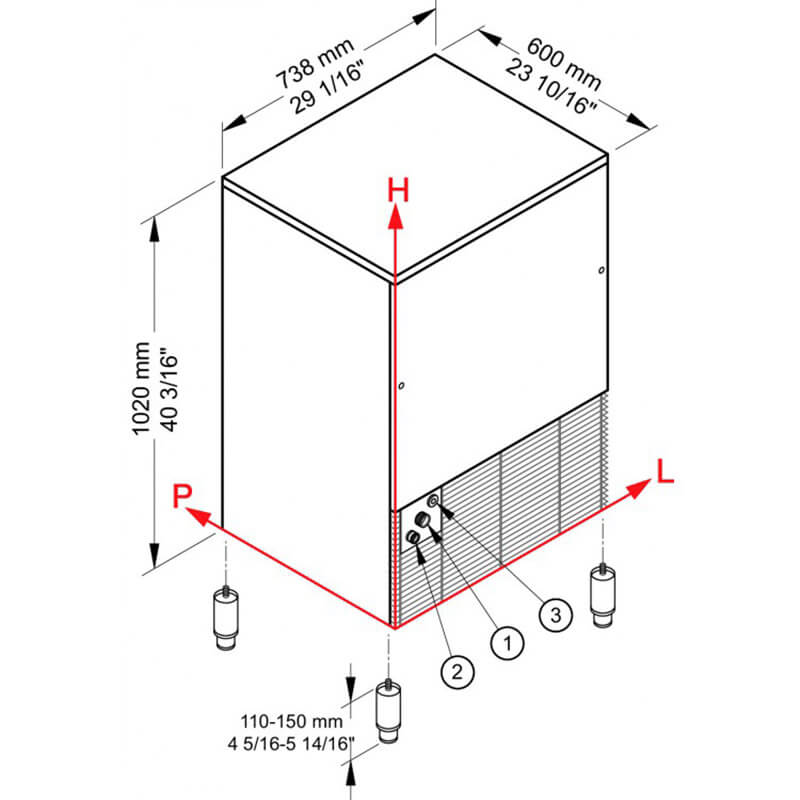 738 mm
29 1/16"

600 mm
23 10/16"

H

1020 mm
40 3/16"

P

L

3

1

2

110-150 mm
4 5/16-5 14/16"