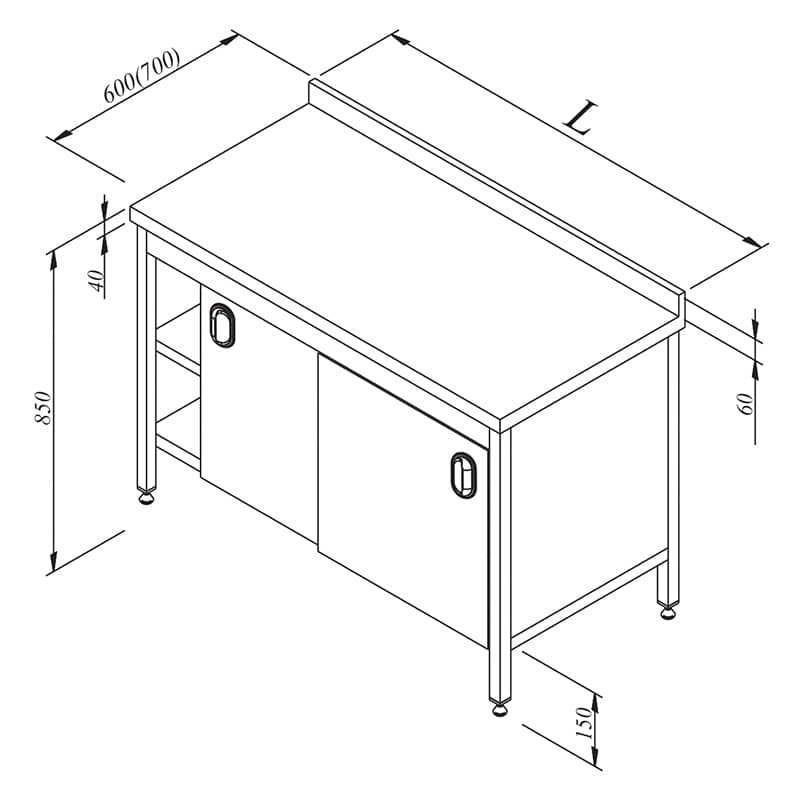 600(700)
L
40
850
60
150