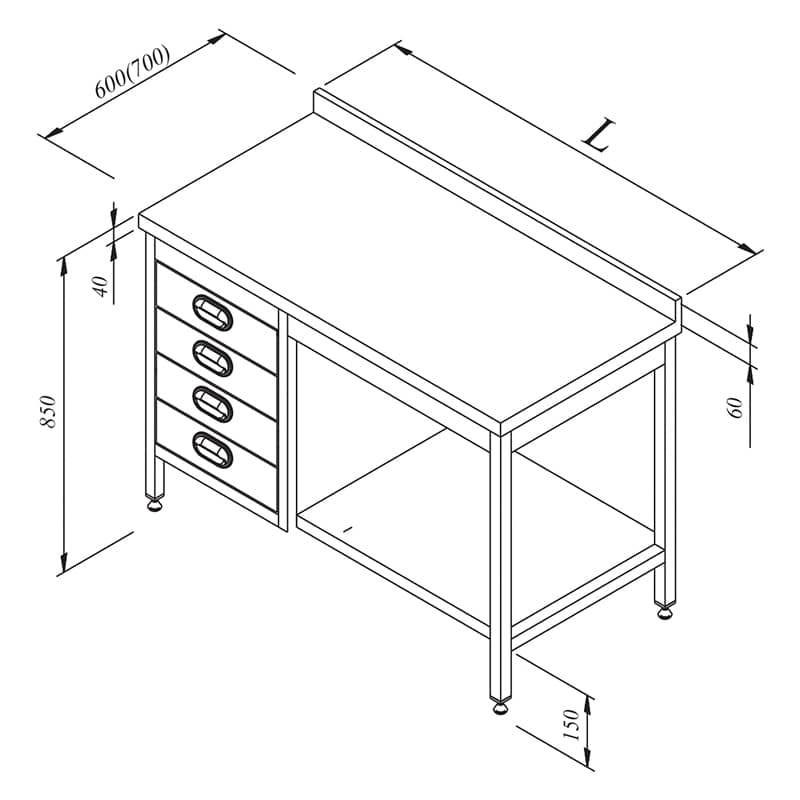 600(700)

L

40

850

60

150