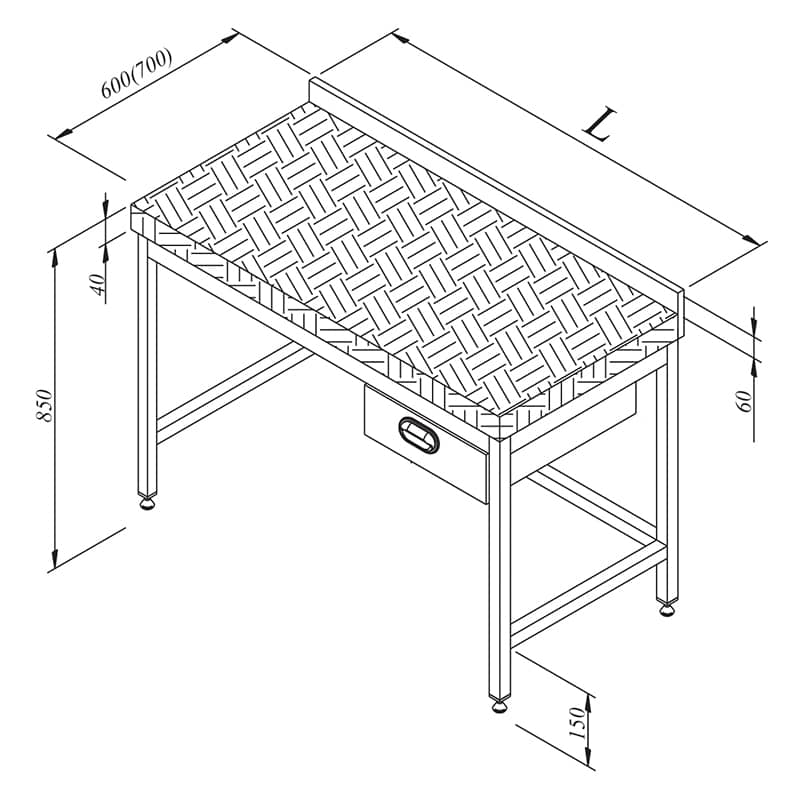 600(700)
L
40
850
60
150