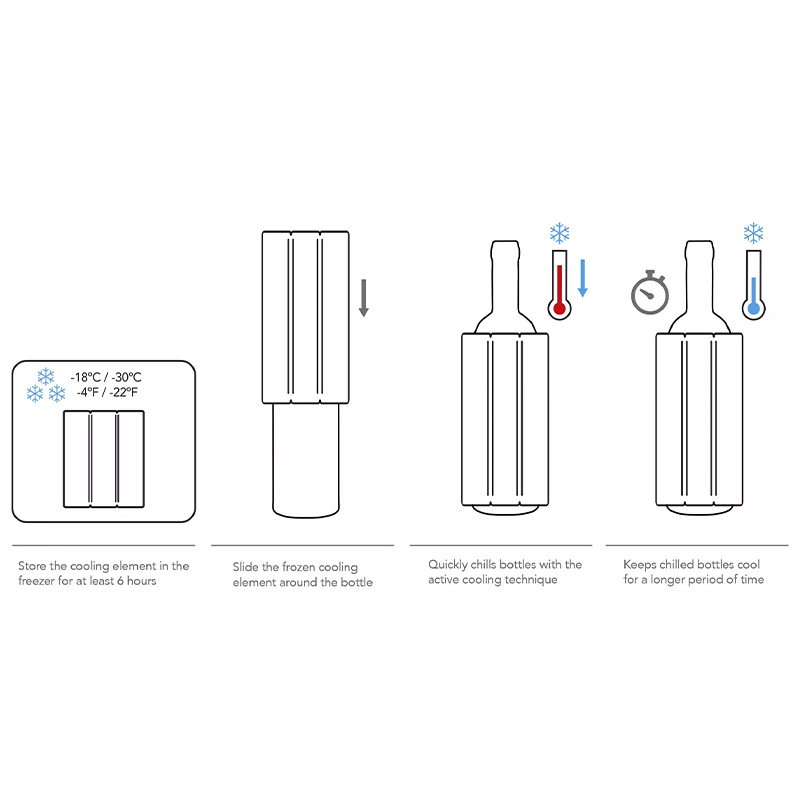 -18°C / -30°C
-4°F / -22°F

Store the cooling element in the freezer for at least 6 hours

Slide the frozen cooling element around the bottle

Quickly chills bottles with the active cooling technique

Keeps chilled bottles cool for a longer period of time