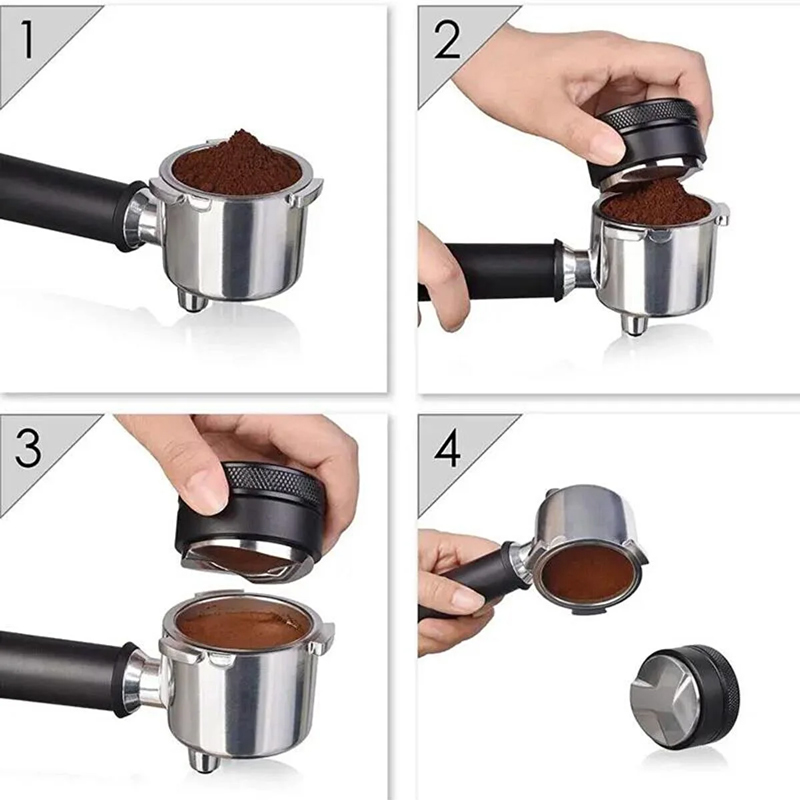 1

2

3

4